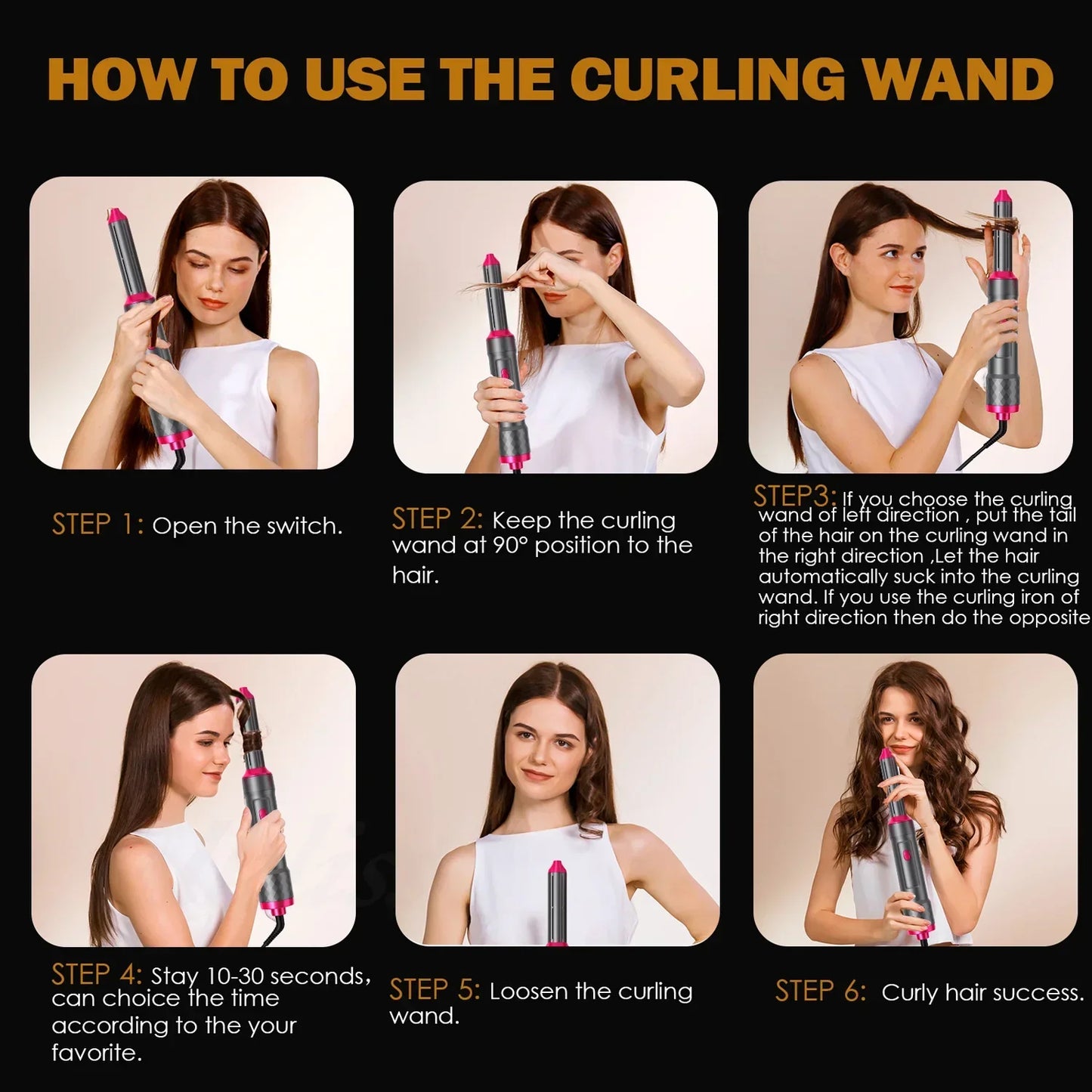 HOW TO USE THE CURLING WAND

STEP 1: Open the switch.

STEP 2: Keep the curling wand at 90° position to the hair.

STEP3: If you choose the curling wand of left direction , put the tail of the hair on the curling wand in the right direction ,Let the hair automatically suck into the curling wand. If you use the curling iron of right direction then do the opposite

STEP 4: Stay 10-30 seconds, can choice the time according to the your favorite.

STEP 5: Loosen the curling wand.

STEP 6: Curly hair success.